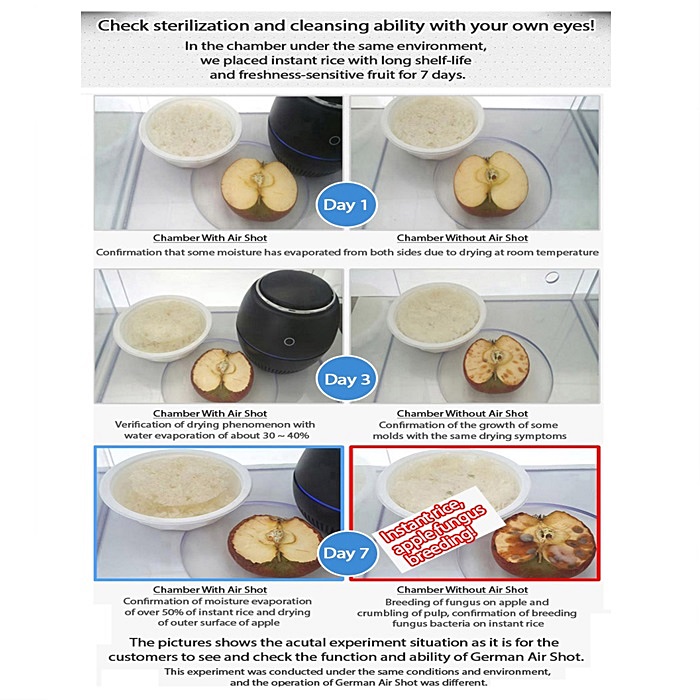 Check sterilization and cleansing ability with your own eyes!
In the chamber under the same environment, we placed instant rice with long shelf-life and freshness-sensitive fruit for 7 days.

Day 1

Chamber With Air Shot

Chamber Without Air Shot

Confirmation that some moisture has evaporated from both sides due to drying at room temperature

Day 3

Chamber With Air Shot
Verification of drying phenomenon with water evaporation of about 30 ~ 40%

Chamber Without Air Shot
Confirmation of the growth of some molds with the same drying symptoms

Day 7

Instant rice, apple fungus breeding!

Chamber With Air Shot
Confirmation of moisture evaporation of over 50% of instant rice and drying of outer surface of apple

Chamber Without Air Shot
Breeding of fungus on apple and crumbling of pulp, confirmation of breeding fungus bacteria on instant rice

The pictures shows the acutal experiment situation as it is for the customers to see and check the function and ability of German Air Shot.
This experiment was conducted under the same conditions and environment, and the operation of German Air Shot was different.